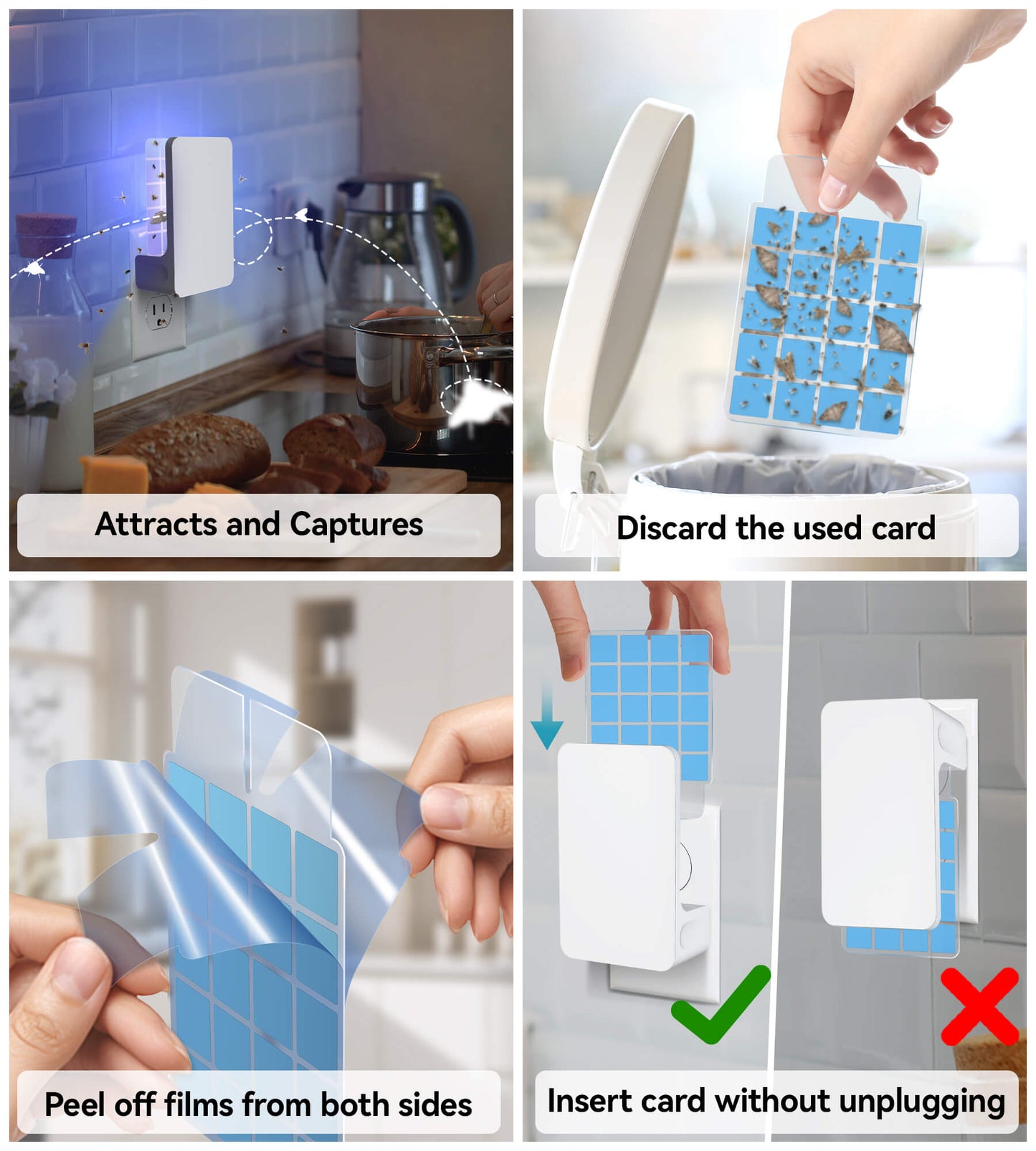 Attracts and Captures

Discard the used card

Peel off films from both sides

Insert card without unplugging