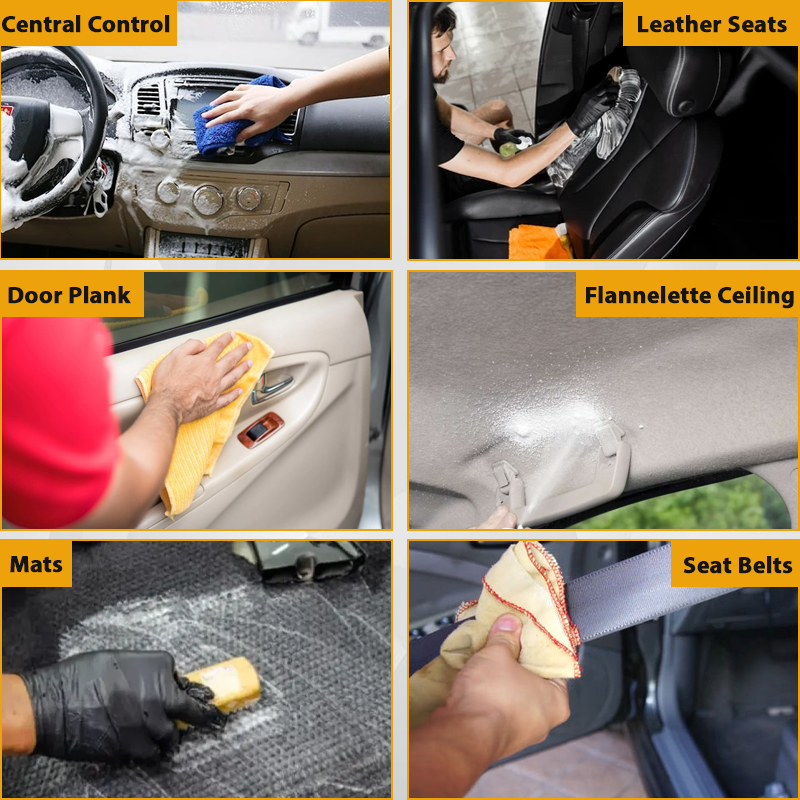 Central Control

Leather Seats

Door Plank

Flannelette Ceiling

Mats

Seat Belts