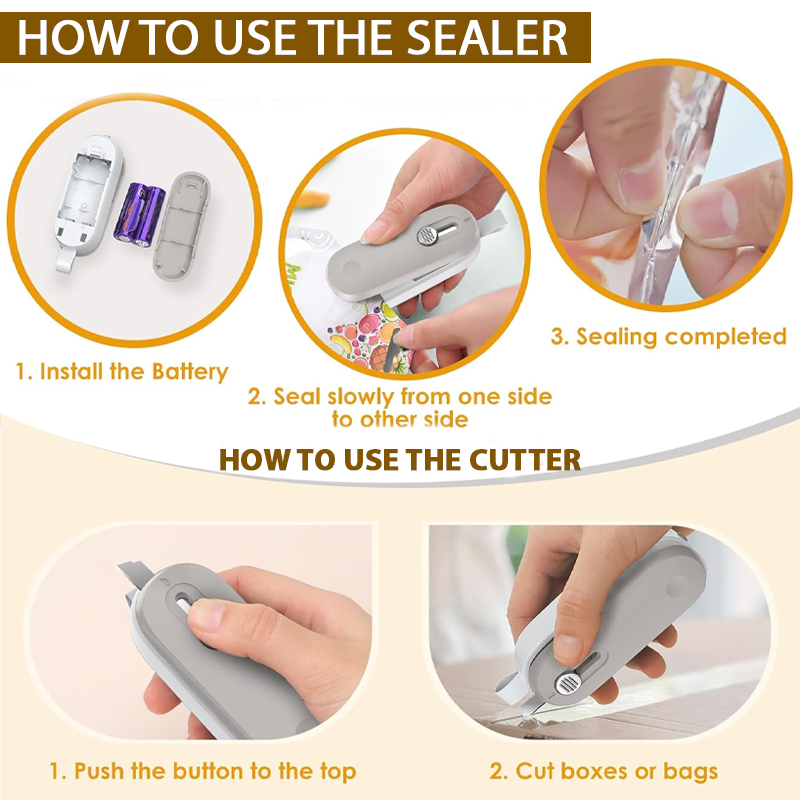 HOW TO USE THE SEALER

1. Install the Battery

2. Seal slowly from one side to other side

3. Sealing completed

HOW TO USE THE CUTTER

1. Push the button to the top

2. Cut boxes or bags