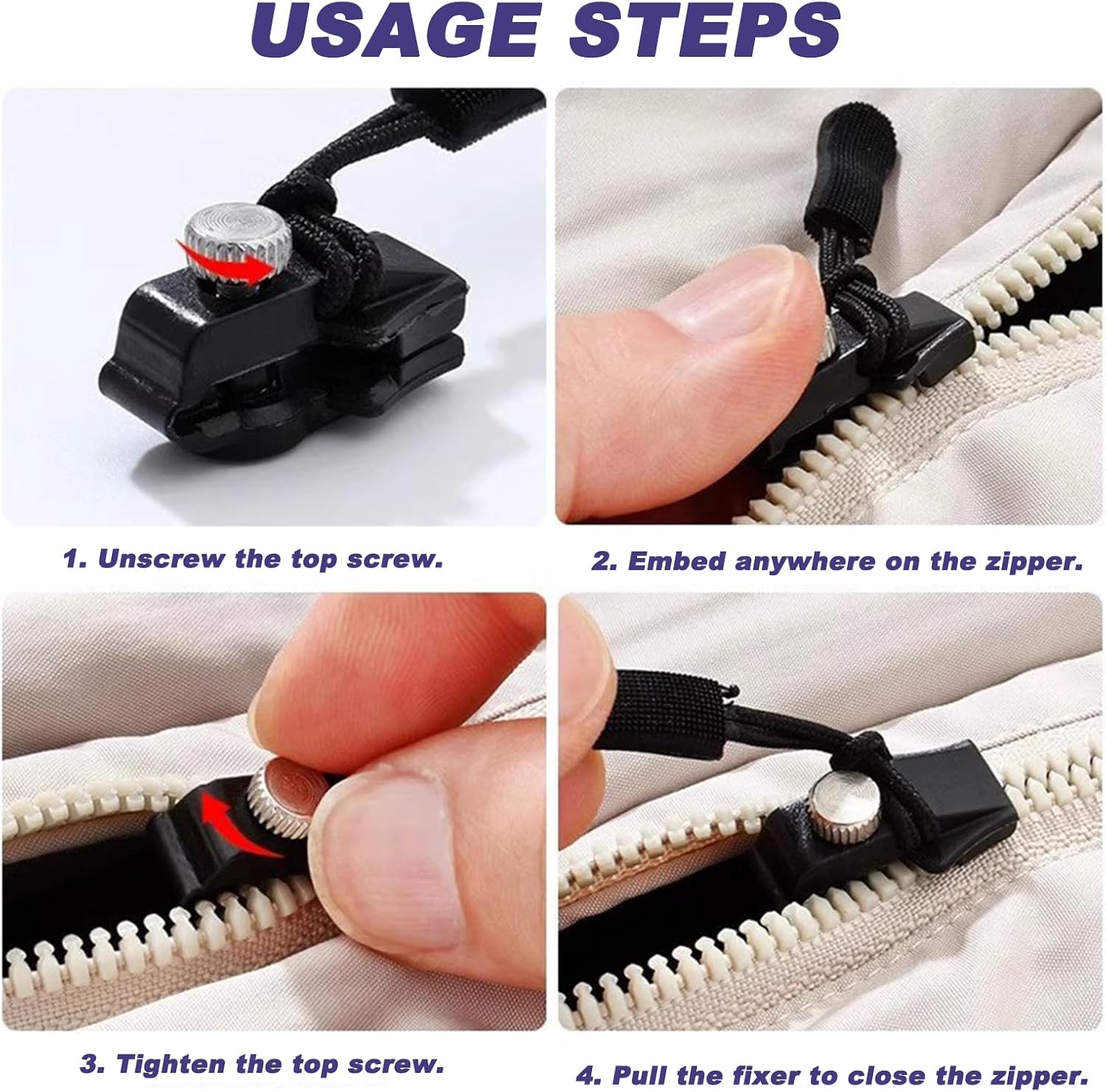 USAGE STEPS

1. Unscrew the top screw.

2. Embed anywhere on the zipper.

3. Tighten the top screw.

4. Pull the fixer to close the zipper.