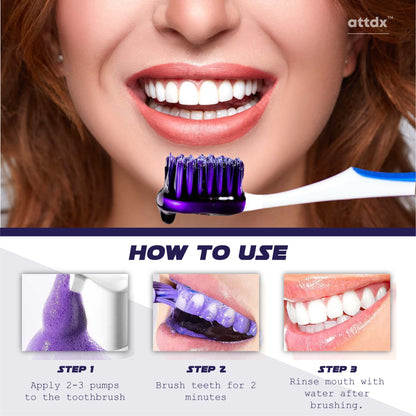 attdx™

HOW TO USE

STEP 1
Apply 2-3 pumps to the toothbrush

STEP 2
Brush teeth for 2 minutes

STEP 3
Rinse mouth with water after brushing.