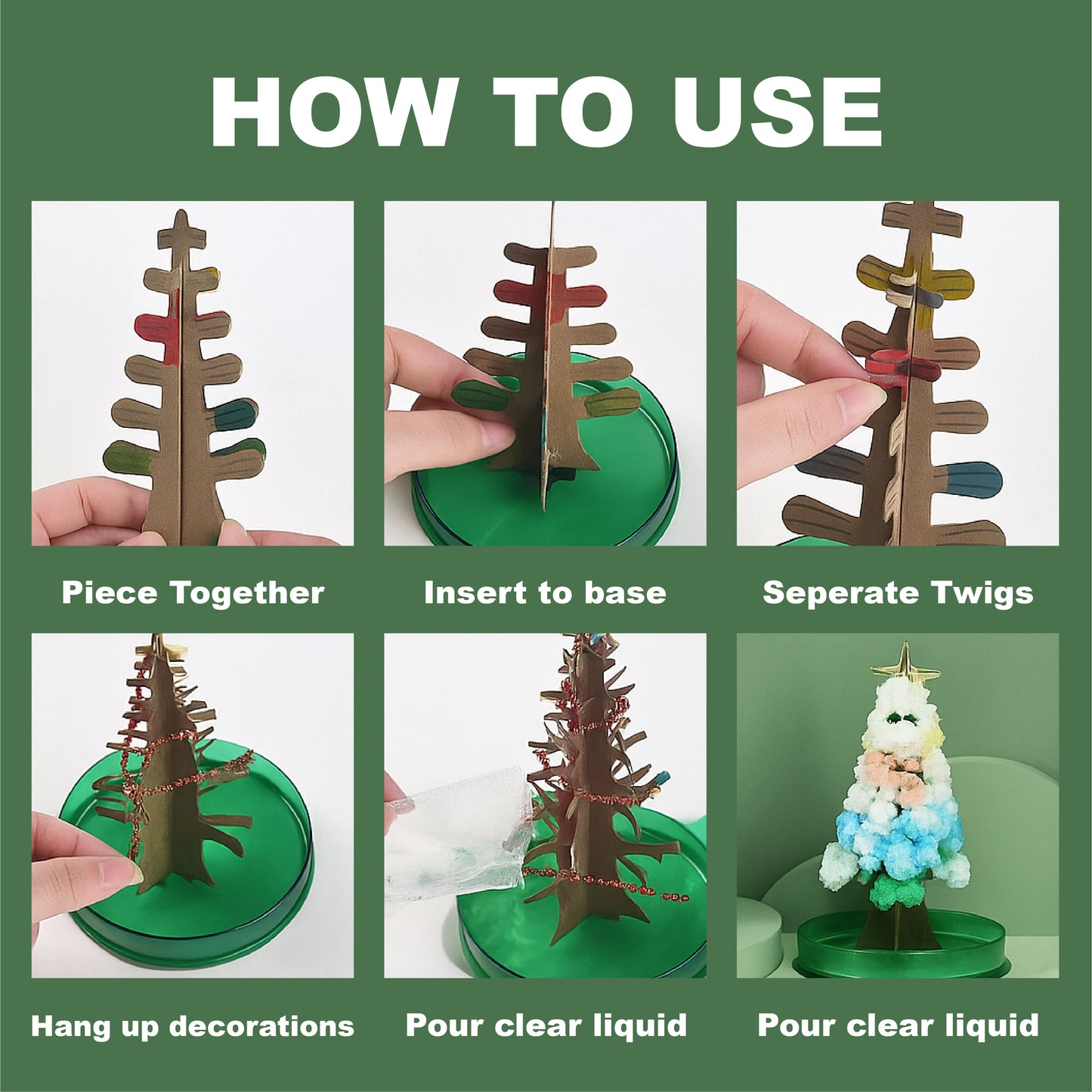 HOW TO USE

Piece Together

Insert to base

Seperate Twigs

Hang up decorations

Pour clear liquid

Pour clear liquid