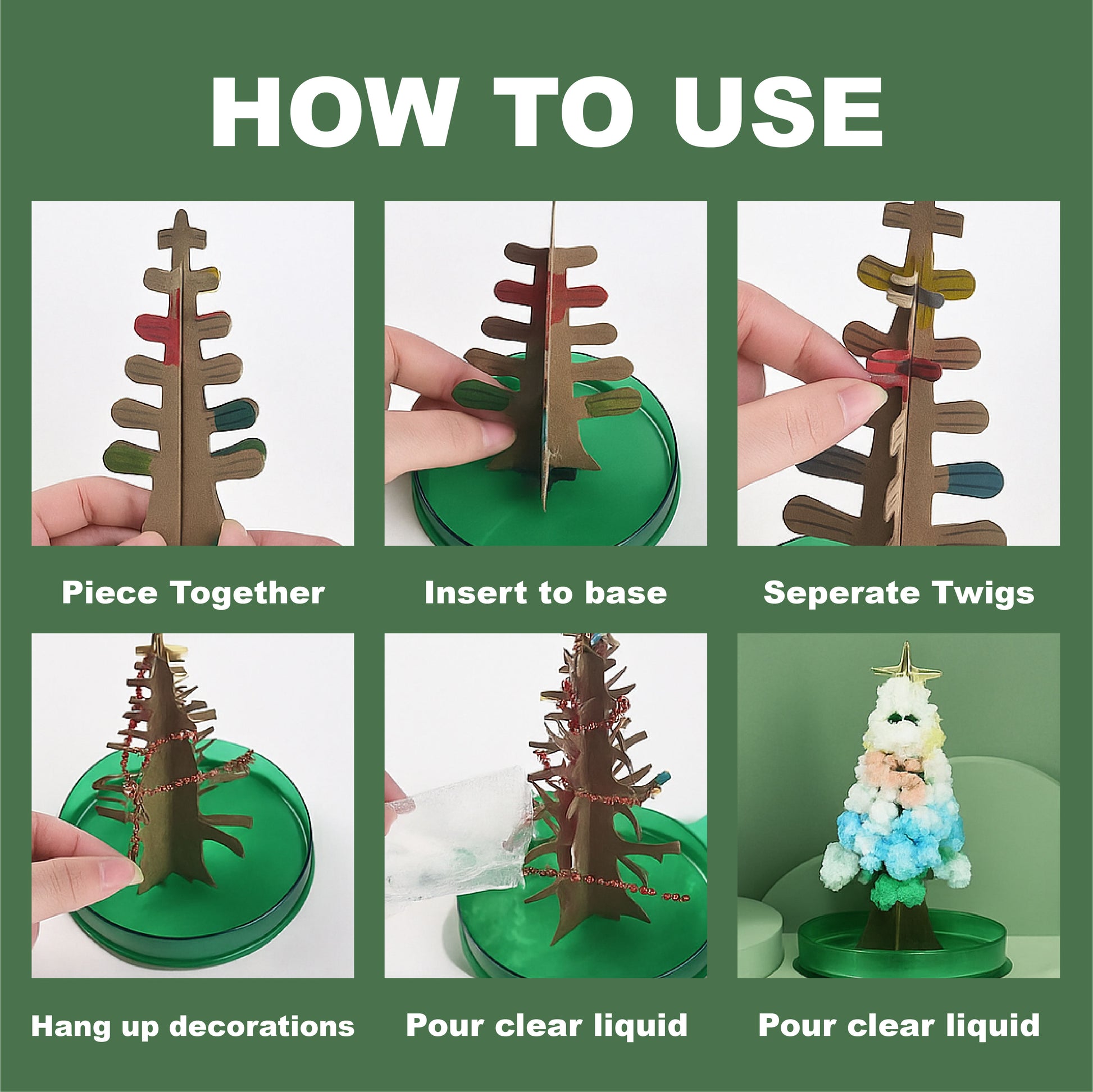 HOW TO USE

Piece Together

Insert to base

Seperate Twigs

Hang up decorations

Pour clear liquid

Pour clear liquid