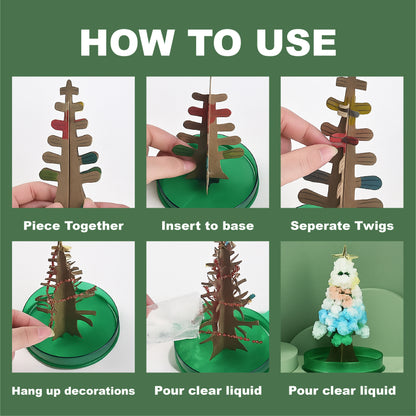 HOW TO USE

Piece Together

Insert to base

Seperate Twigs

Hang up decorations

Pour clear liquid

Pour clear liquid