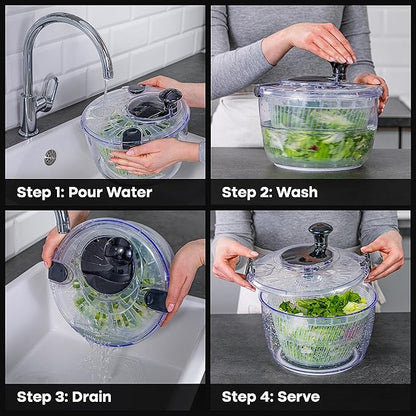 Step 1: Pour Water

Step 2: Wash

Step 3: Drain

Step 4: Serve