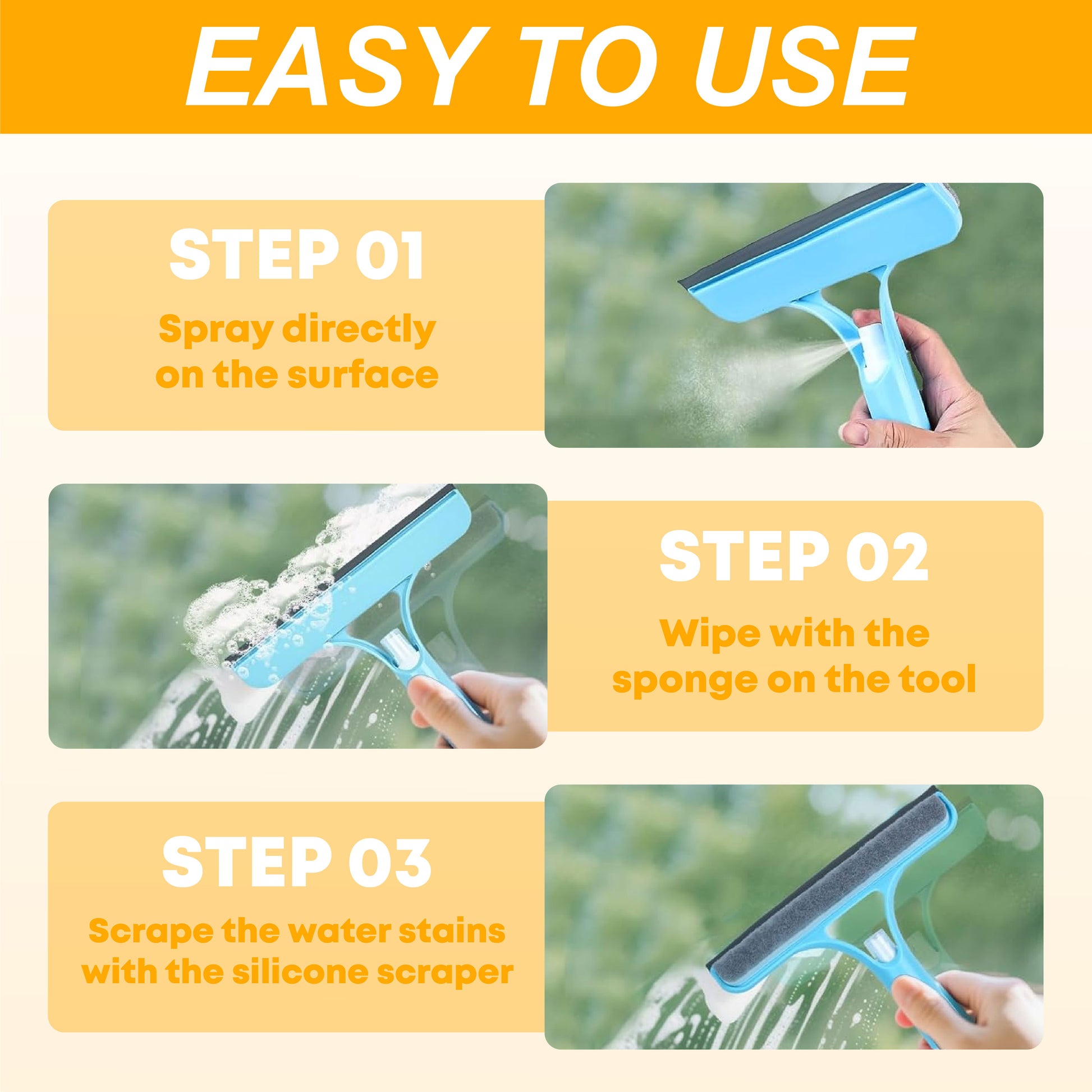 EASY TO USE

STEP 01
Spray directly on the surface

STEP 02
Wipe with the sponge on the tool

STEP 03
Scrape the water stains with the silicone scraper