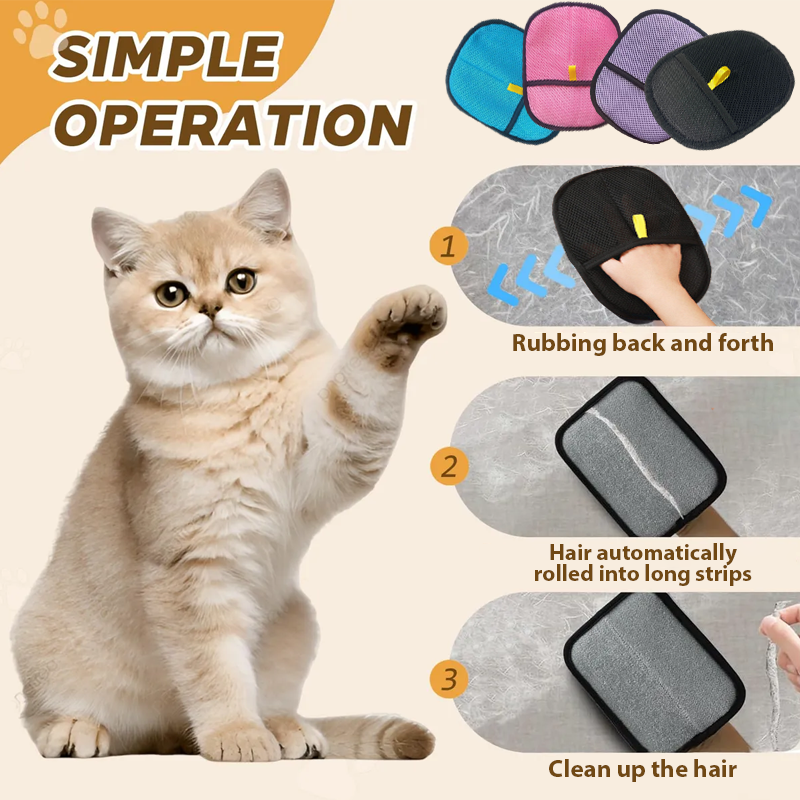 SIMPLE OPERATION

1

Rubbing back and forth

2

Hair automatically rolled into long strips

3

Clean up the hair