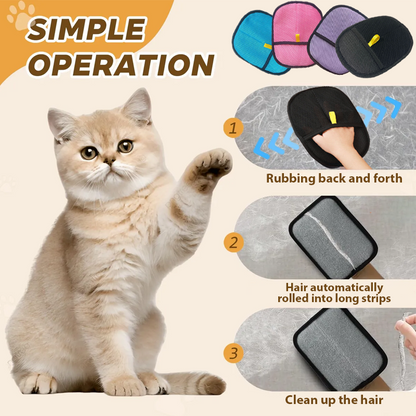 SIMPLE OPERATION

1

Rubbing back and forth

2

Hair automatically rolled into long strips

3

Clean up the hair