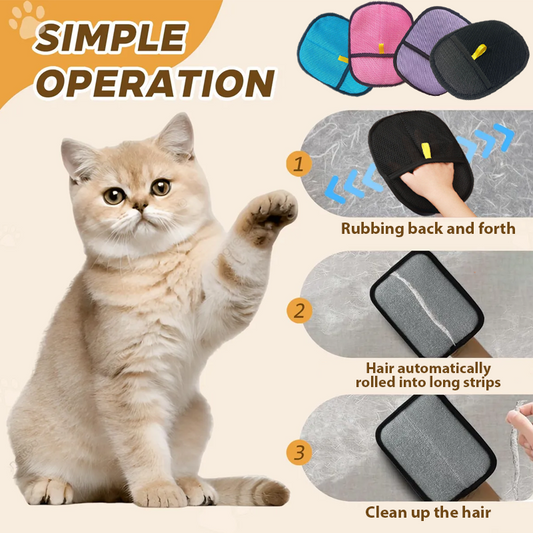 SIMPLE OPERATION

1

Rubbing back and forth

2

Hair automatically rolled into long strips

3

Clean up the hair