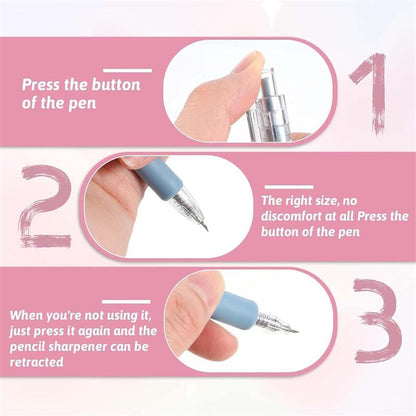 Press the button of the pen

1

2

The right size, no discomfort at all Press the button of the pen

When you're not using it, just press it again and the pencil sharpener can be retracted

3