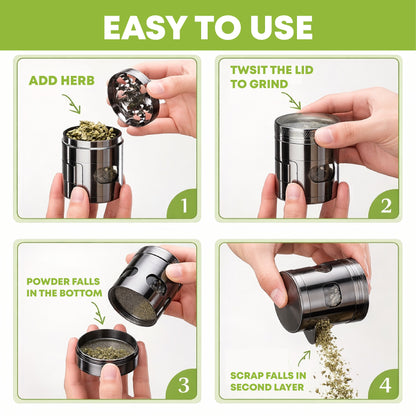 EASY TO USE

ADD HERB

1

TWSIT THE LID TO GRIND

2

POWDER FALLS IN THE BOTTOM

3

SCRAP FALLS IN SECOND LAYER

4