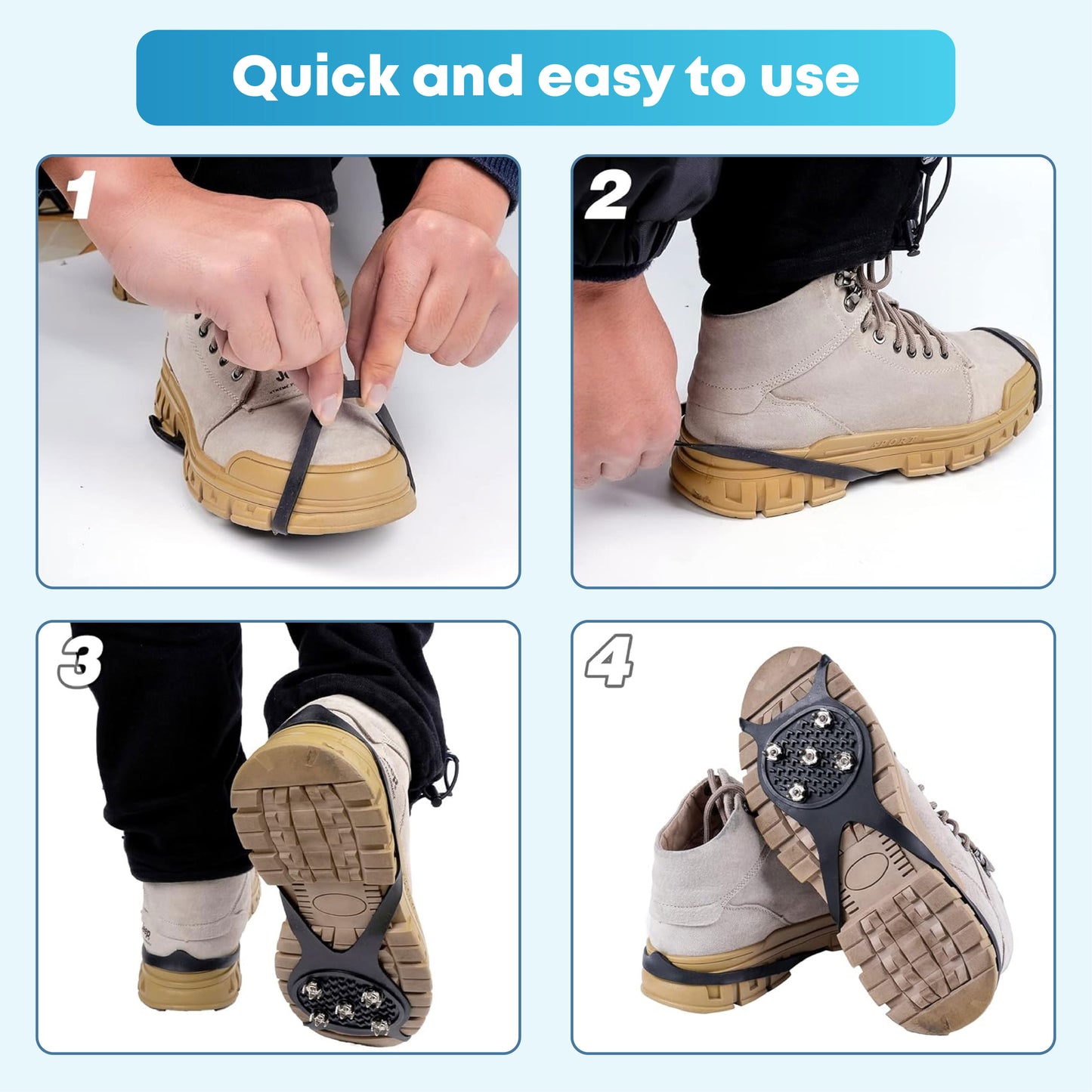 Quick and easy to use

1

2

SPORT

3

4