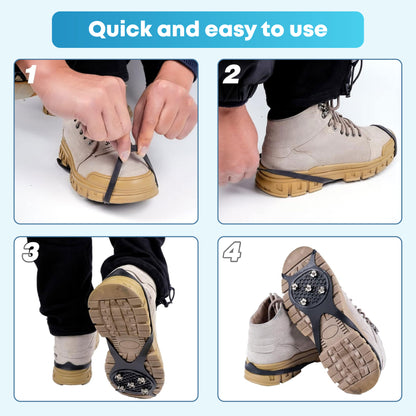 Quick and easy to use

1

2

3

4