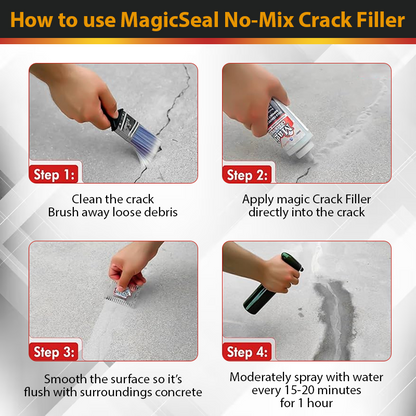 How to use MagicSeal No-Mix Crack Filler

Step 1:

Clean the crack
Brush away loose debris

Step 2:

Apply magic Crack Filler
directly into the crack

Step 3:

Smooth the surface so it's
flush with surroundings concrete

Step 4:

Moderately spray with water
every 15-20 minutes
for 1 hour