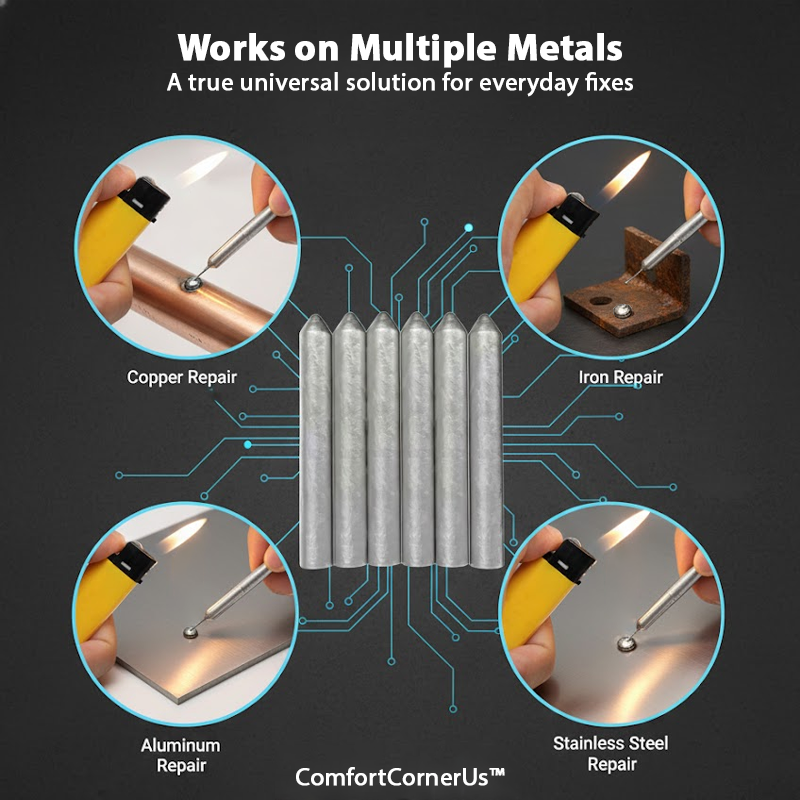 Works on Multiple Metals
A true universal solution for everyday fixes

Copper Repair

Iron Repair

Aluminum Repair

Stainless Steel Repair

ComfortCornerUs™