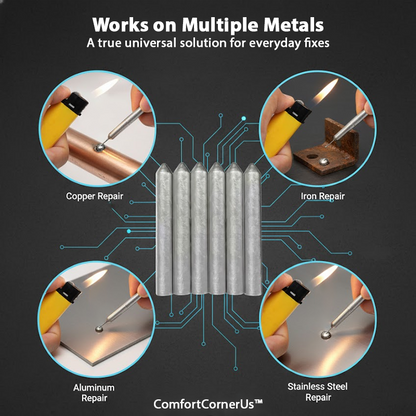 Works on Multiple Metals
A true universal solution for everyday fixes

Copper Repair

Iron Repair

Aluminum Repair

Stainless Steel Repair

ComfortCornerUs™