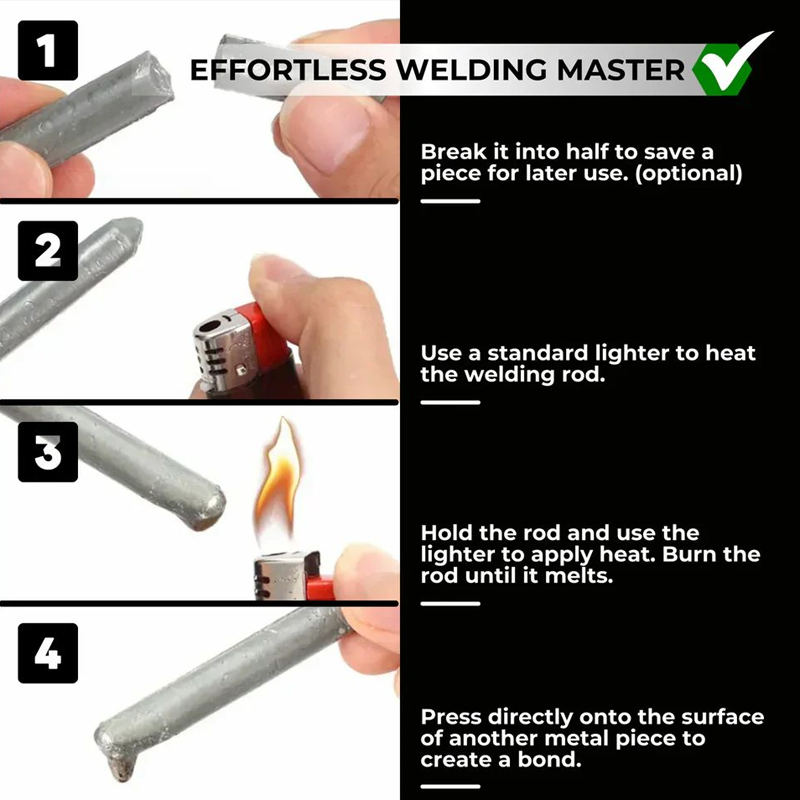 EFFORTLESS WELDING MASTER

1

Break it into half to save a piece for later use. (optional)

2

Use a standard lighter to heat the welding rod.

3

Hold the rod and use the lighter to apply heat. Burn the rod until it melts.

4

Press directly onto the surface of another metal piece to create a bond.