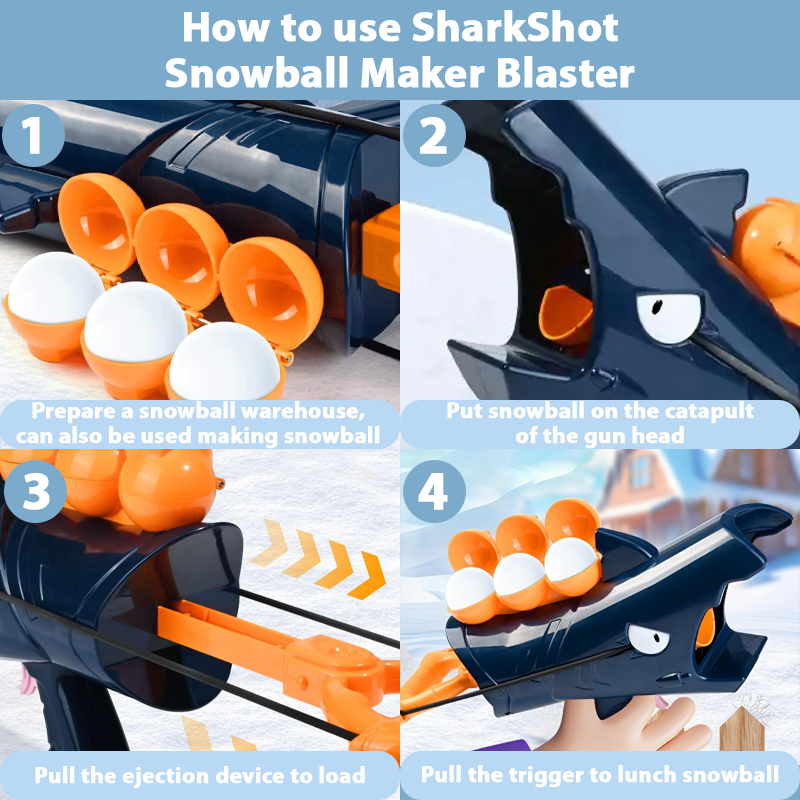 How to use SharkShot Snowball Maker Blaster

1

Prepare a snowball warehouse, can also be used making snowball

2

Put snowball on the catapult of the gun head

3

Pull the ejection device to load

4

Pull the trigger to lunch snowball