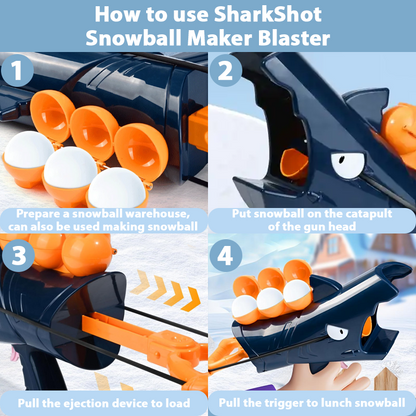 How to use SharkShot Snowball Maker Blaster

1

Prepare a snowball warehouse, can also be used making snowball

2

Put snowball on the catapult of the gun head

3

Pull the ejection device to load

4

Pull the trigger to lunch snowball