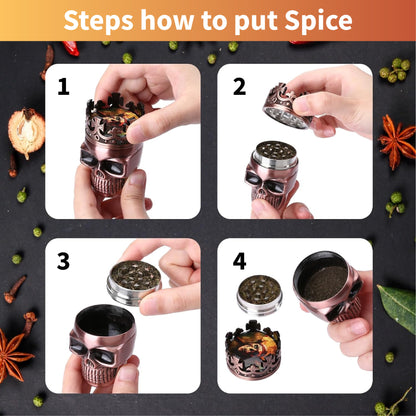 Steps how to put Spice

1

2

3

4