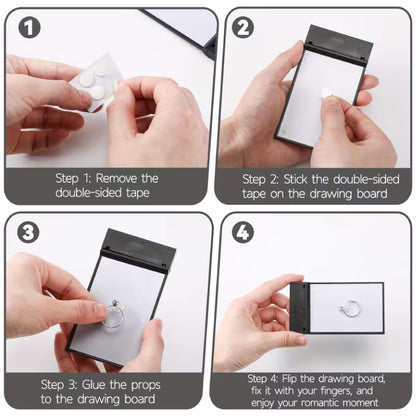 1

Step 1: Remove the double-sided tape

2

Step 2: Stick the double-sided tape on the drawing board

3

Step 3: Glue the props to the drawing board

4

Step 4: Flip the drawing board, fix it with your fingers, and enjoy your romantic moment