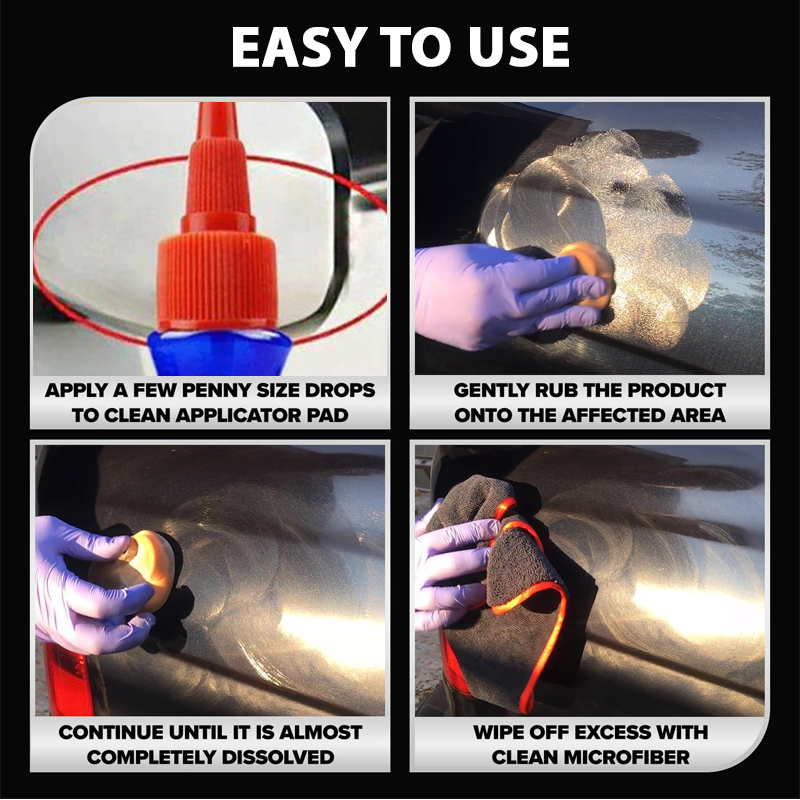 EASY TO USE

APPLY A FEW PENNY SIZE DROPS TO CLEAN APPLICATOR PAD

GENTLY RUB THE PRODUCT ONTO THE AFFECTED AREA

CONTINUE UNTIL IT IS ALMOST COMPLETELY DISSOLVED

WIPE OFF EXCESS WITH CLEAN MICROFIBER