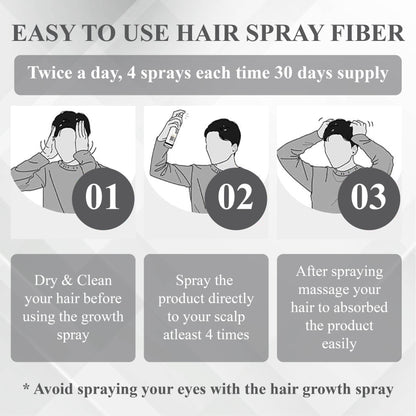 EASY TO USE HAIR SPRAY FIBER

Twice a day, 4 sprays each time 30 days supply

01

02

03

Dry & Clean your hair before using the growth spray

Spray the product directly to your scalp atleast 4 times

After spraying massage your hair to absorbed the product easily

* Avoid spraying your eyes with the hair growth spray