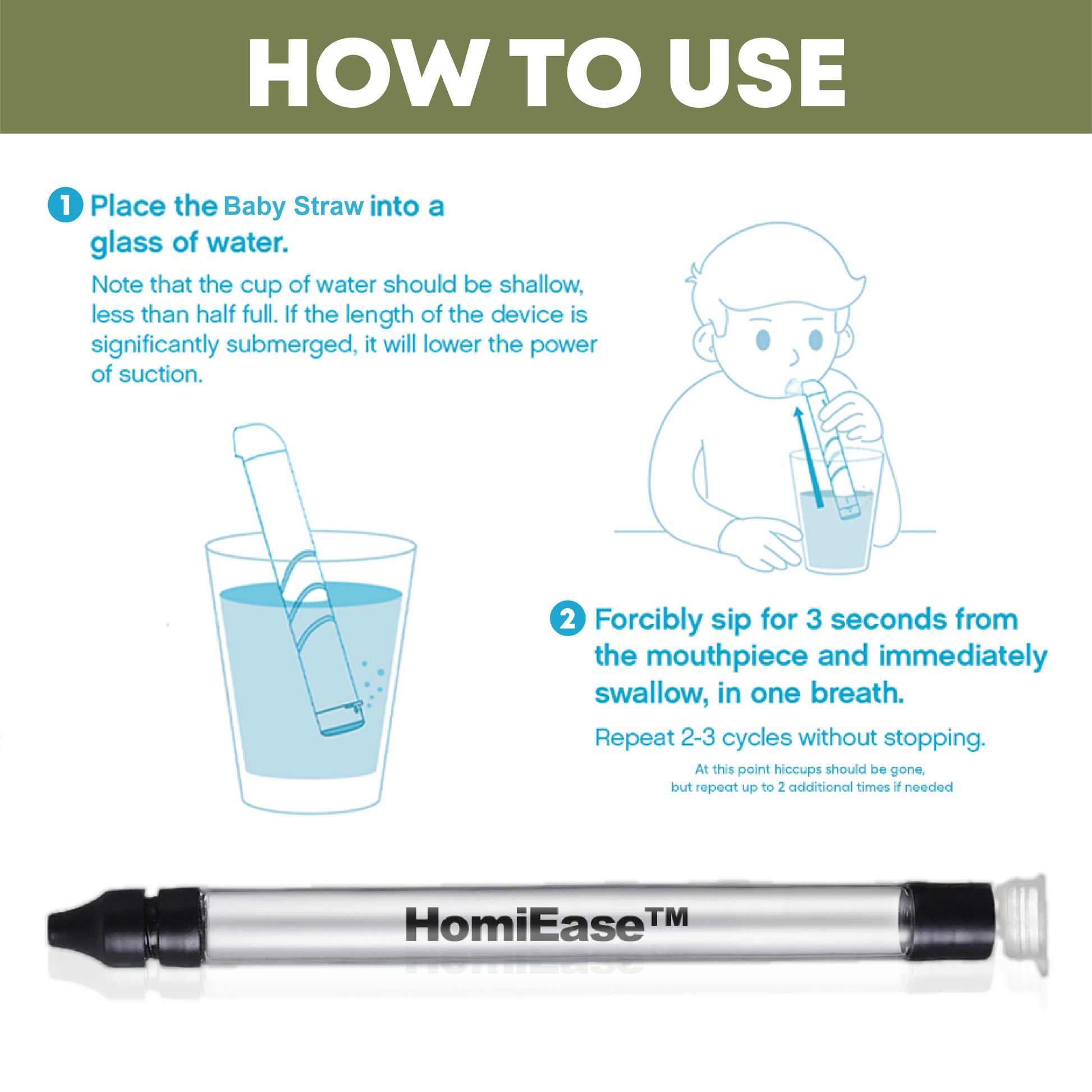 HOW TO USE

1 Place the Baby Straw into a glass of water.

Note that the cup of water should be shallow, less than half full. If the length of the device is significantly submerged, it will lower the power of suction.

2 Forcibly sip for 3 seconds from the mouthpiece and immediately swallow, in one breath.

Repeat 2-3 cycles without stopping.

At this point hiccups should be gone, but repeat up to 2 additional times if needed

HomiEase™