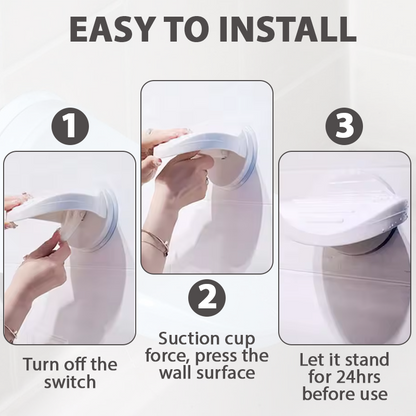 EASY TO INSTALL

1

Turn off the switch

2

Suction cup force, press the wall surface

3

Let it stand for 24hrs before use