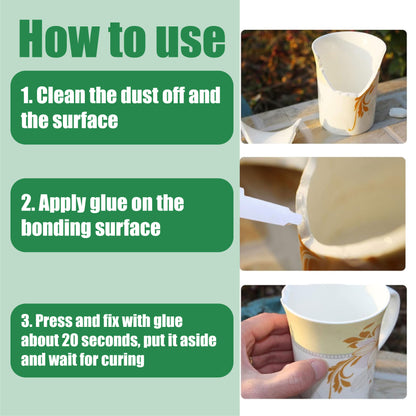 How to use

1. Clean the dust off and the surface

2. Apply glue on the bonding surface

3. Press and fix with glue about 20 seconds, put it aside and wait for curing