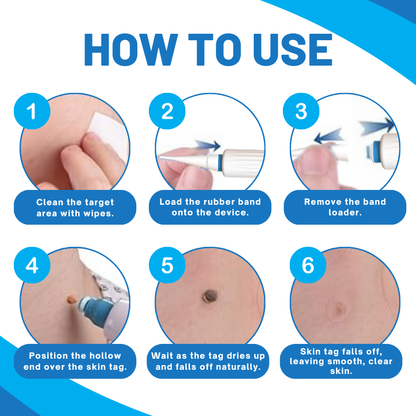 HOW TO USE

1
Clean the target area with wipes.

2
Load the rubber band onto the device.

3
Remove the band loader.

4
Position the hollow end over the skin tag.

5
Wait as the tag dries up and falls off naturally.

6
Skin tag falls off, leaving smooth, clear skin.