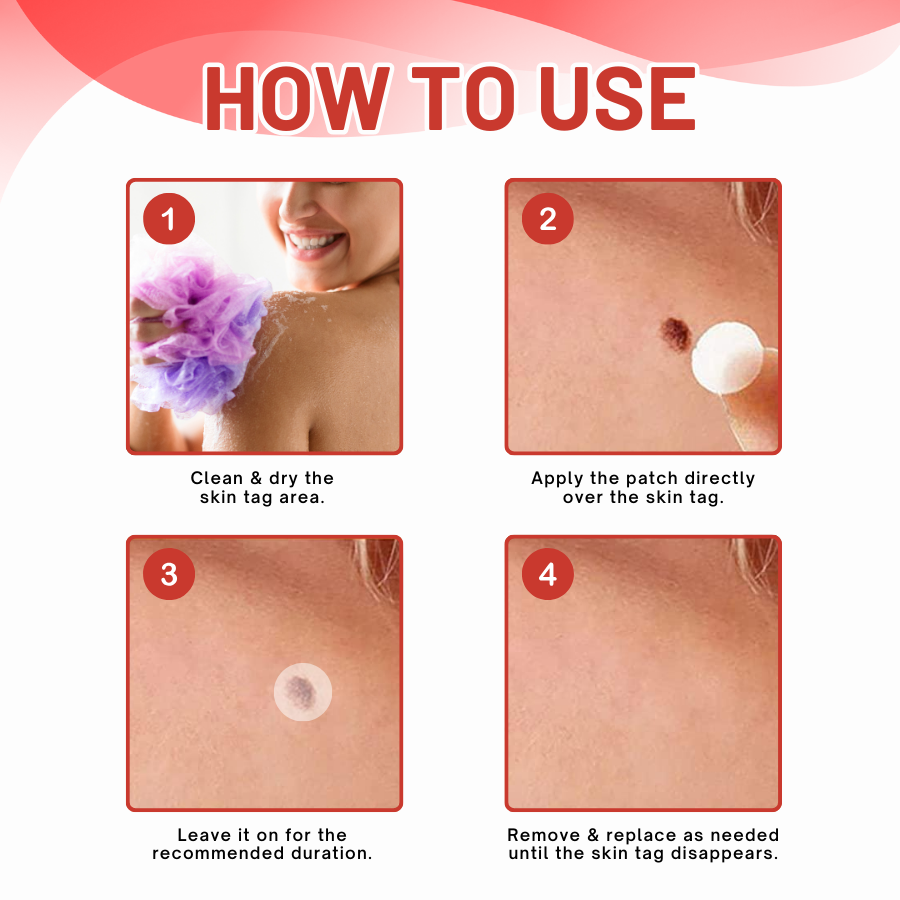 HOW TO USE

1

Clean & dry the skin tag area.

2

Apply the patch directly over the skin tag.

3

Leave it on for the recommended duration.

4

Remove & replace as needed until the skin tag disappears.