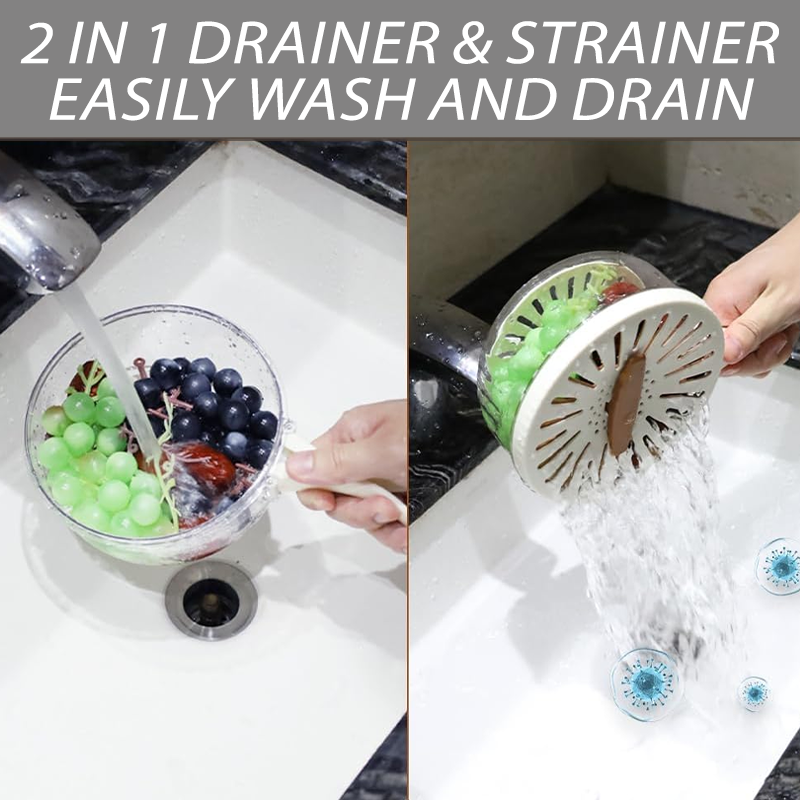 2 IN 1 DRAINER & STRAINER
EASILY WASH AND DRAIN