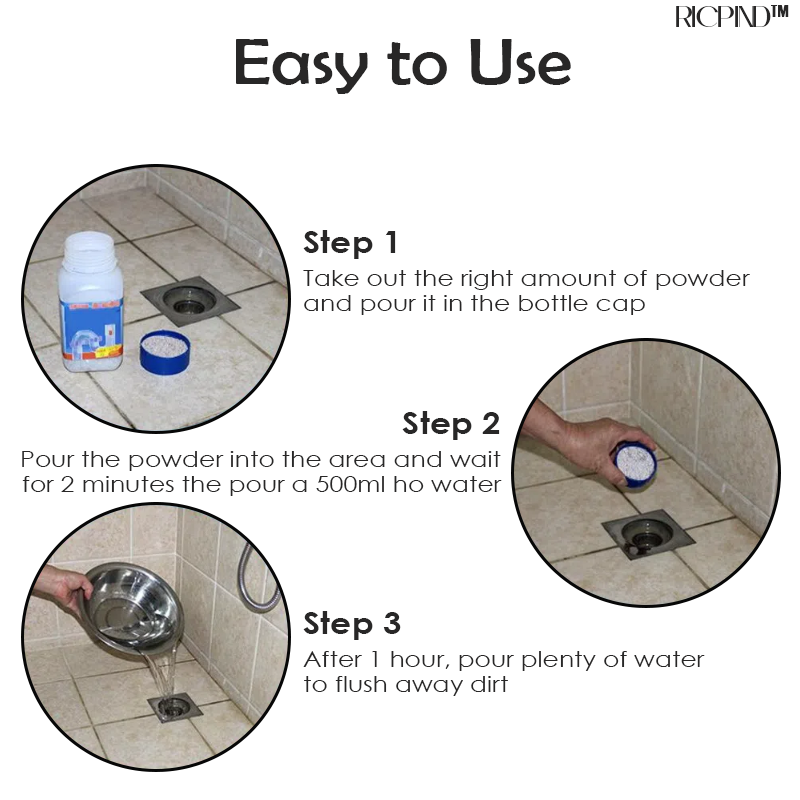 RICPIND™

Easy to Use

Step 1
Take out the right amount of powder and pour it in the bottle cap

Step 2
Pour the powder into the area and wait for 2 minutes the pour a 500ml ho water

Step 3
After 1 hour, pour plenty of water to flush away dirt