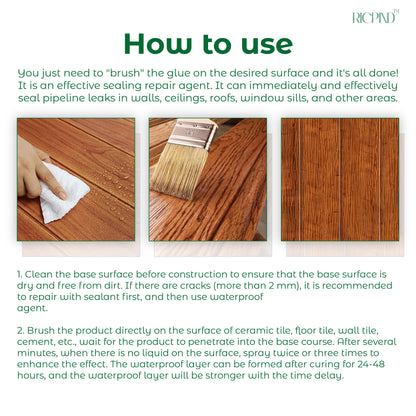 RICPIND™

How to use

You just need to "brush" the glue on the desired surface and it's all done! It is an effective sealing repair agent. It can immediately and effectively seal pipeline leaks in walls, ceilings, roofs, window sills, and other areas.

1. Clean the base surface before construction to ensure that the base surface is dry and free from dirt. If there are cracks (more than 2 mm), it is recommended to repair with sealant first, and then use waterproof agent.

2. Brush the product directly on the surface of ceramic tile, floor tile, wall tile, cement, etc., wait for the product to penetrate into the base course. After several minutes, when there is no liquid on the surface, spray twice or three times to enhance the effect. The waterproof layer can be formed after curing for 24-48 hours, and the waterproof layer will be stronger with the time delay.