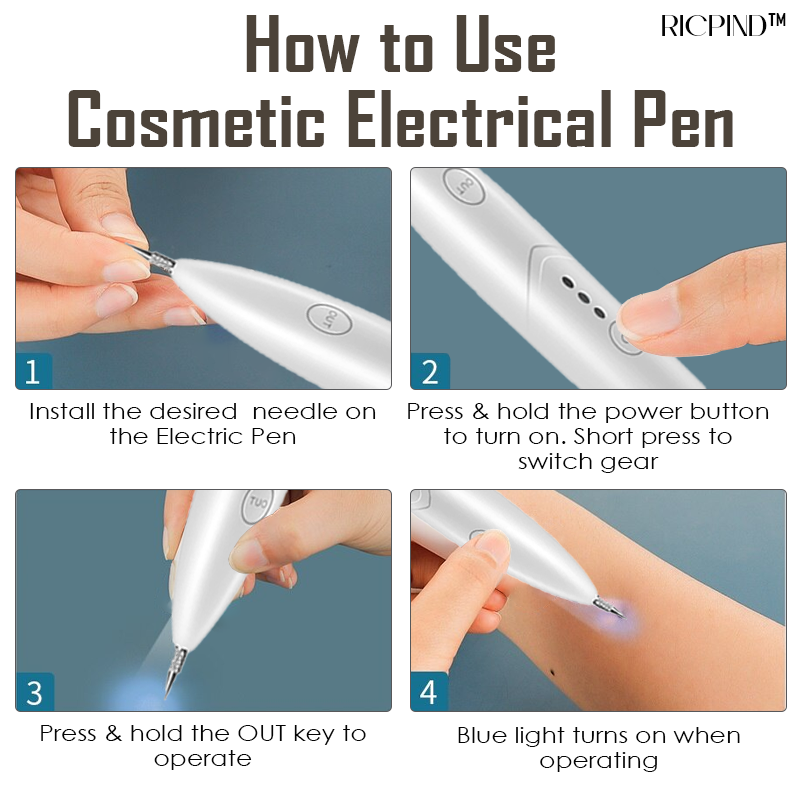 RICPIND™

How to Use Cosmetic Electrical Pen

OUT

1

Install the desired needle on the Electric Pen

OUT

2

Press & hold the power button to turn on. Short press to switch gear

OUT

3

Press & hold the OUT key to operate

4

Blue light turns on when operating