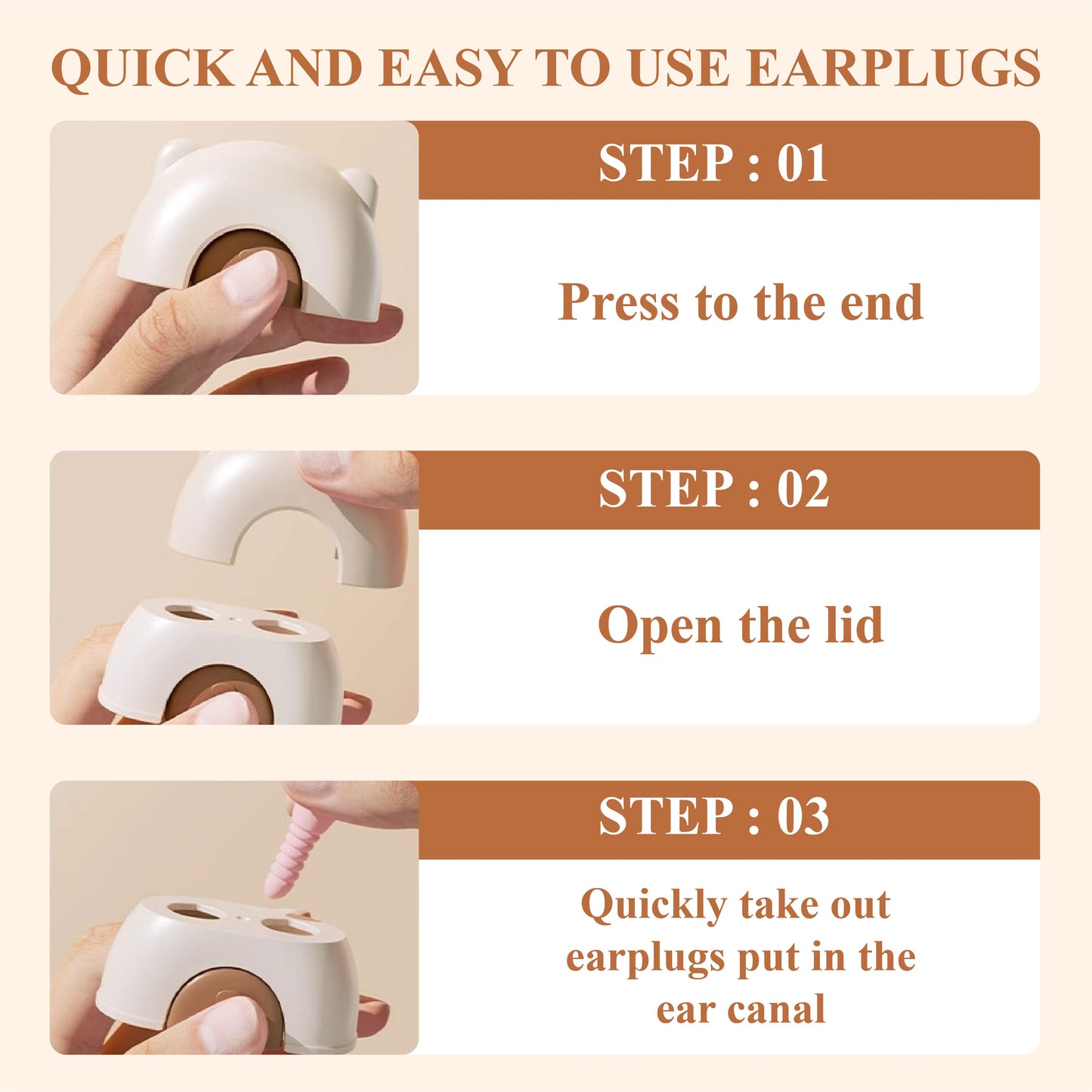 QUICK AND EASY TO USE EARPLUGS

STEP : 01

Press to the end

STEP : 02

Open the lid

STEP : 03

Quickly take out earplugs put in the ear canal